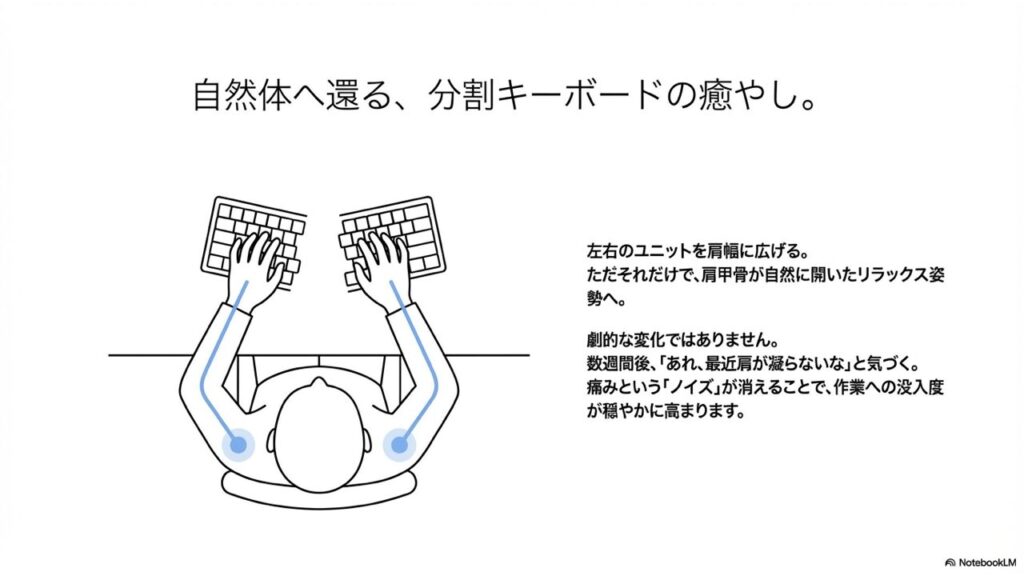 自然体へ還る、分割キーボードの癒やし。

左右のユニットを肩幅に広げる。
ただそれだけで、肩甲骨が自然に開いたリラックス姿勢へ。

劇的な変化ではありません。
数週間後、「あれ、最近肩が凝らないな」と気づく。
痛みという「ノイズ」が消えることで、作業への没入度が穏やかに高まります。

NotebookLM